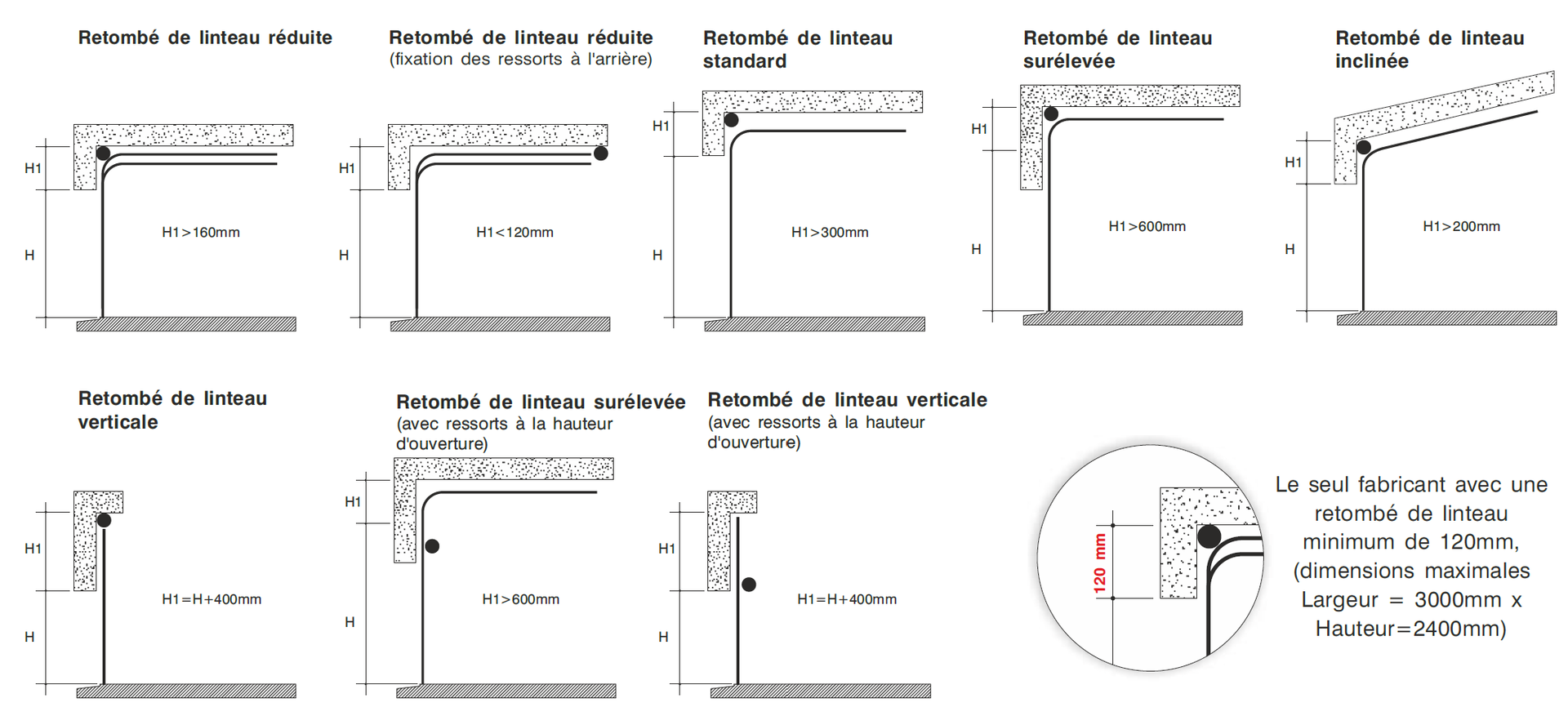 Retombé de linteau réduite

H1

H

H1>160mm

Retombé de linteau réduite
(fixation des ressorts à l'arrière)

H1

H

H1<120mm

Retombé de linteau standard

H1

H

H1>300mm

Retombé de linteau surélevée

H1

H

H1>600mm

Retombé de linteau inclinée

H1

H

H1>200mm

Retombé de linteau verticale

H1

H

H1=H+400mm

Retombé de linteau surélevée
(avec ressorts à la hauteur d'ouverture)

H1

H

H1>600mm

Retombé de linteau verticale
(avec ressorts à la hauteur d'ouverture)

H1

H

H1=H+400mm

120 mm

Le seul fabricant avec une retombé de linteau minimum de 120mm, (dimensions maximales Largeur = 3000mm x Hauteur=2400mm)